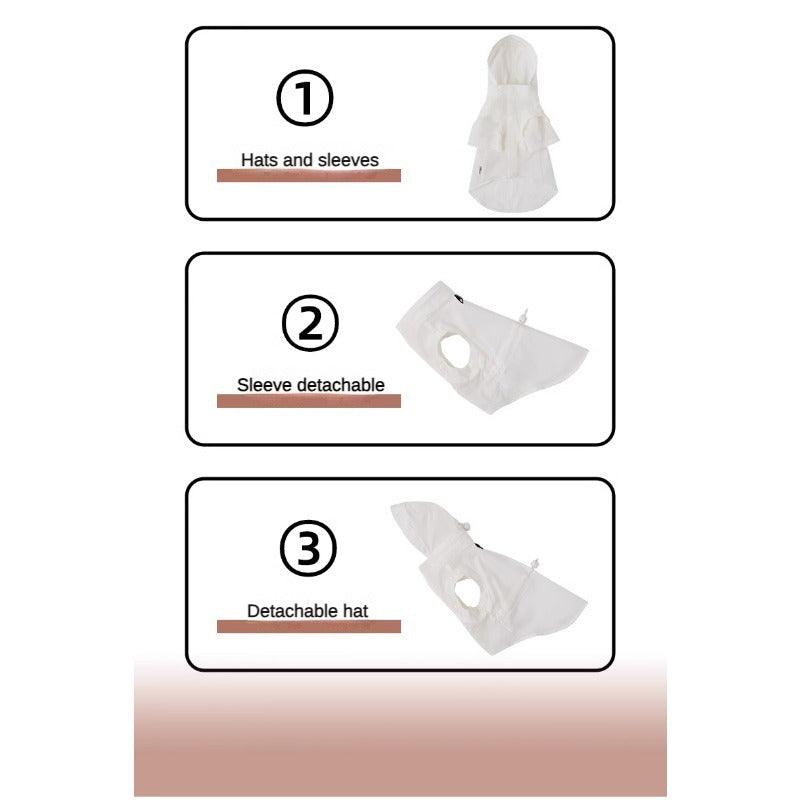 ①

Hats and sleeves

②

Sleeve detachable

③

Detachable hat