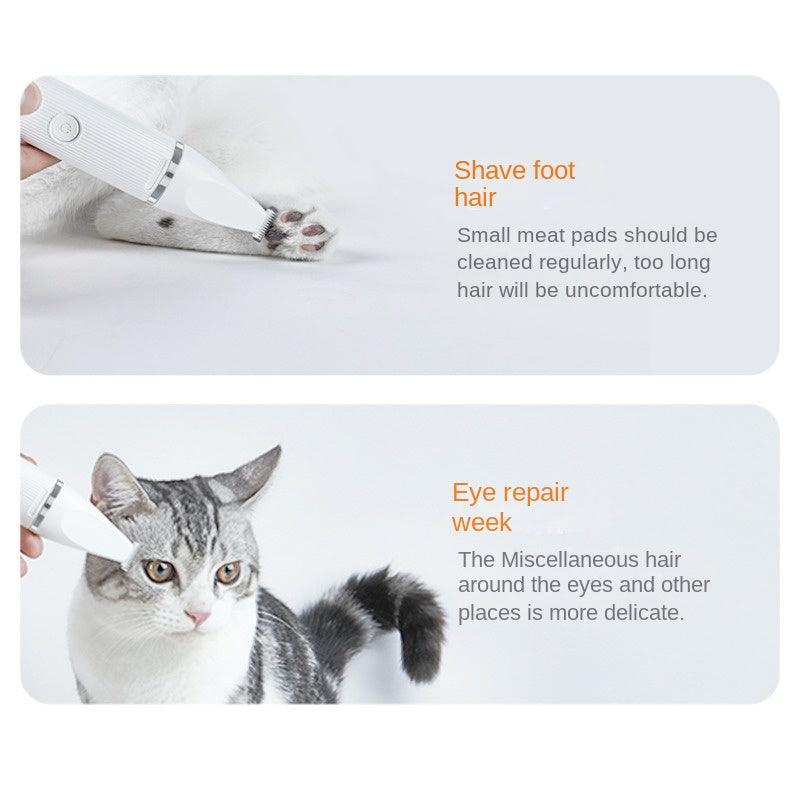 Shave foot hair

Small meat pads should be cleaned regularly, too long hair will be uncomfortable.

Eye repair week

The Miscellaneous hair around the eyes and other places is more delicate.