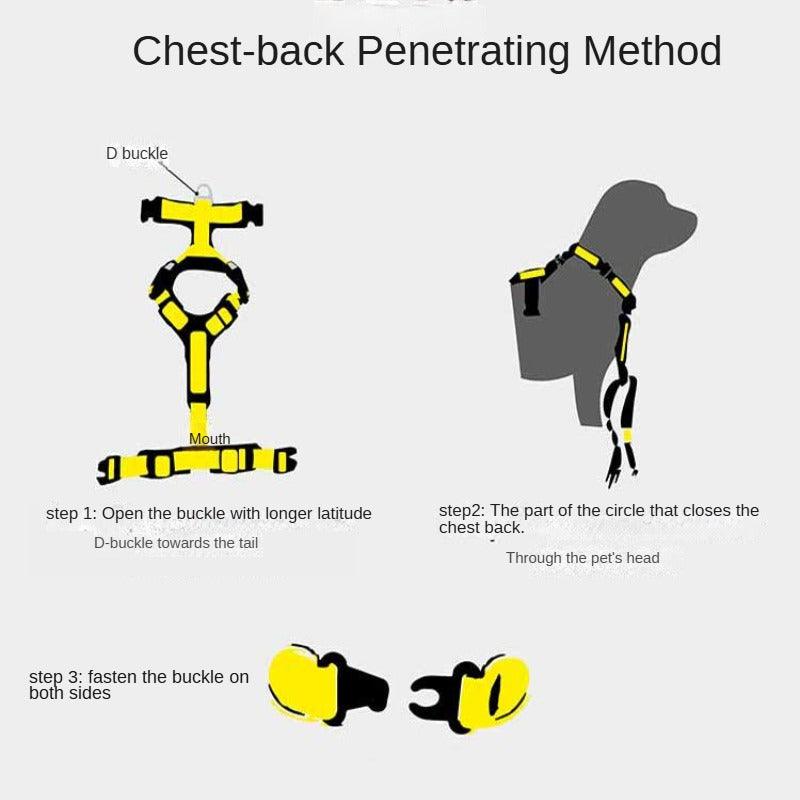 Chest-back Penetrating Method

D buckle

Mouth

step 1: Open the buckle with longer latitude

D-buckle towards the tail

step2: The part of the circle that closes the chest back.

Through the pet's head

step 3: fasten the buckle on both sides