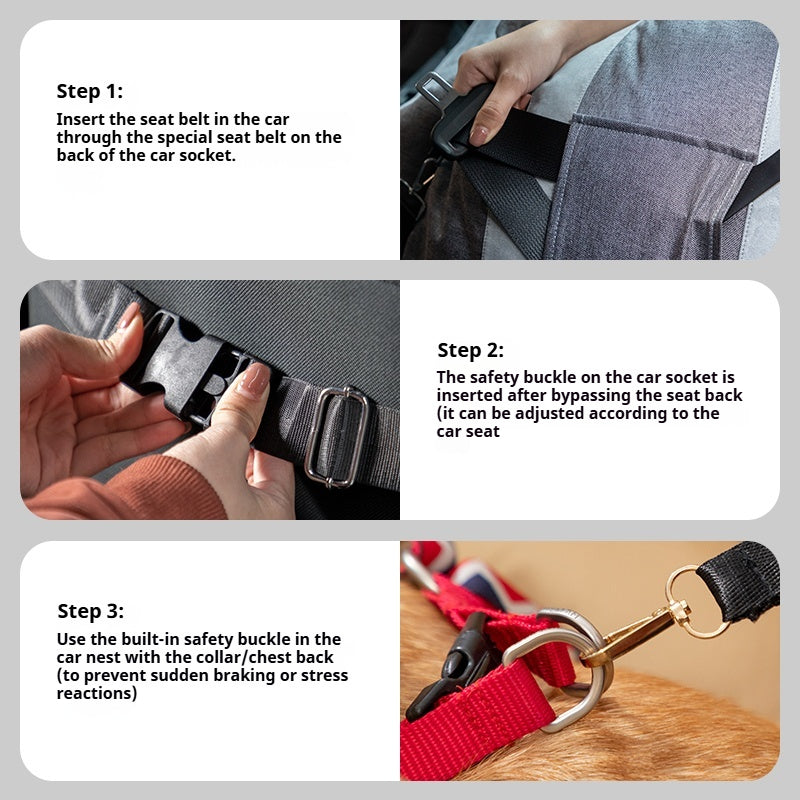 Step 1:
Insert the seat belt in the car through the special seat belt on the back of the car socket.

Step 2:
The safety buckle on the car socket is inserted after bypassing the seat back (it can be adjusted according to the car seat

Step 3:
Use the built-in safety buckle in the car nest with the collar/chest back (to prevent sudden braking or stress reactions)