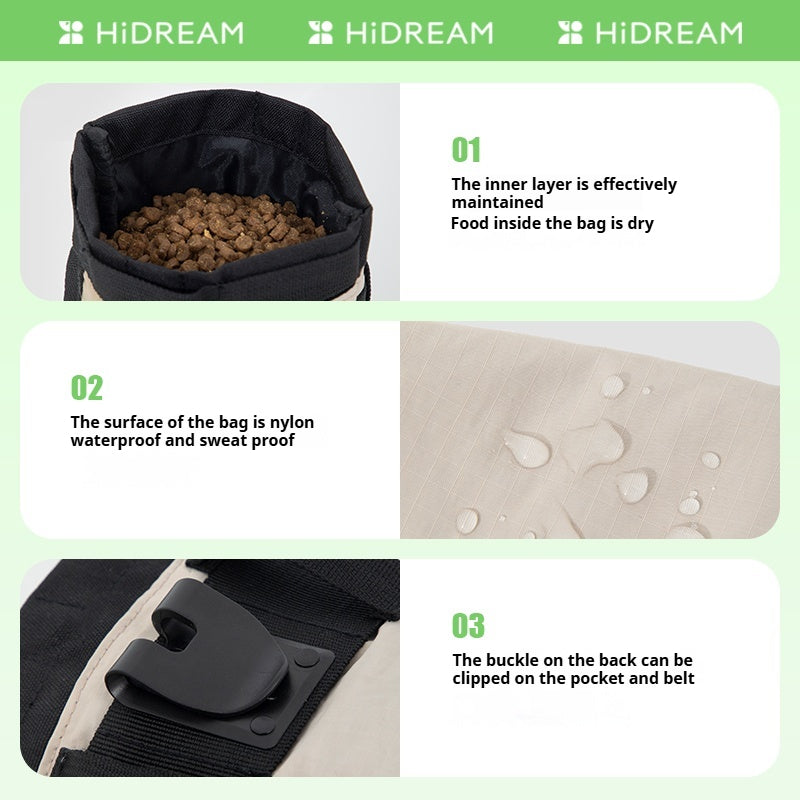 HiDREAM HiDREAM HiDREAM

01

The inner layer is effectively maintained
Food inside the bag is dry

02

The surface of the bag is nylon waterproof and sweat proof

03

The buckle on the back can be clipped on the pocket and belt