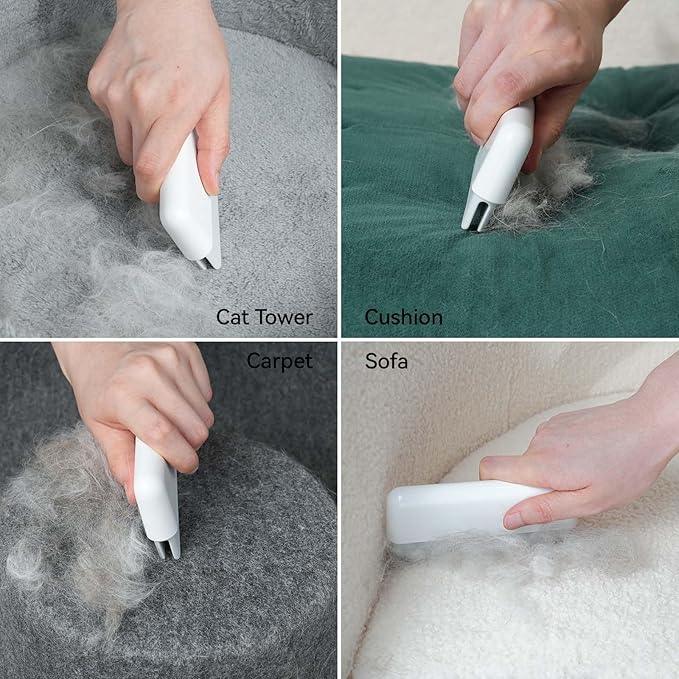 Cat Tower

Cushion

Carpet

Sofa