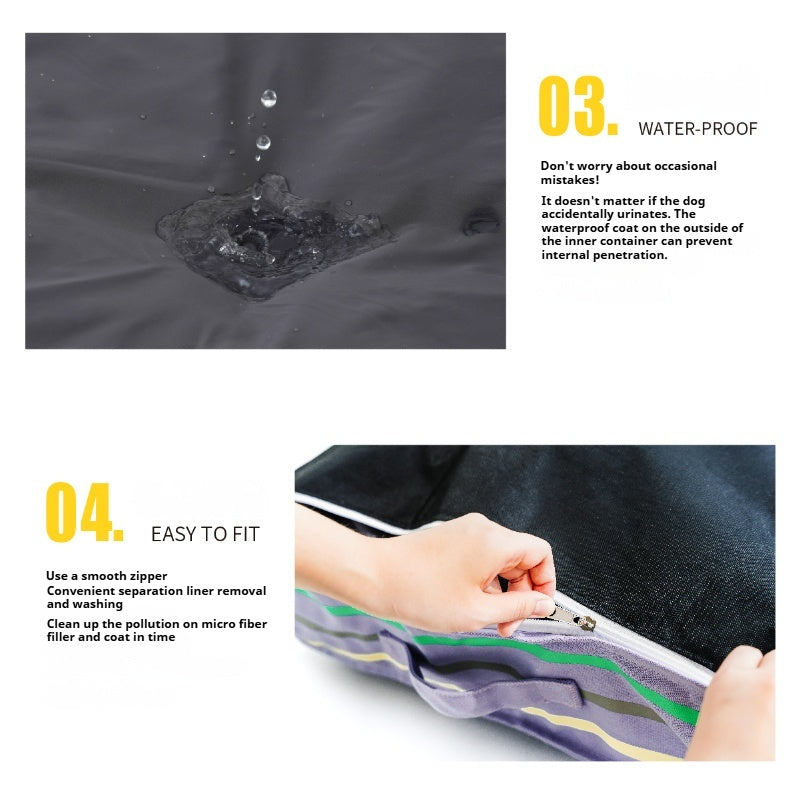 03. WATER-PROOF

Don't worry about occasional mistakes!

It doesn't matter if the dog accidentally urinates. The waterproof coat on the outside of the inner container can prevent internal penetration.

04. EASY TO FIT

Use a smooth zipper
Convenient separation liner removal and washing

Clean up the pollution on micro fiber filler and coat in time