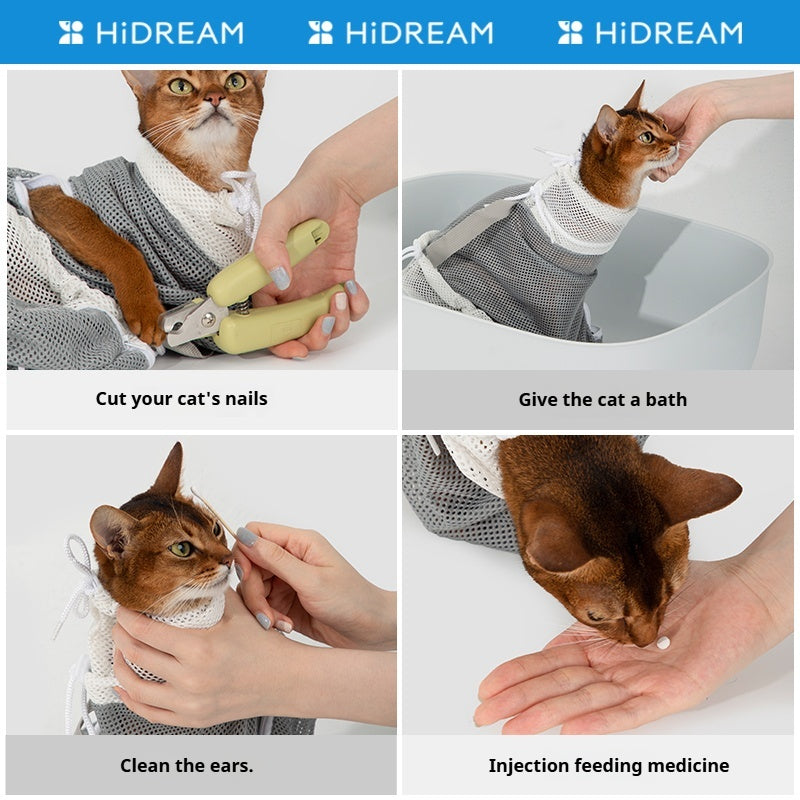 HiDREAM HiDREAM HiDREAM

Cut your cat's nails

Give the cat a bath

Clean the ears.

Injection feeding medicine