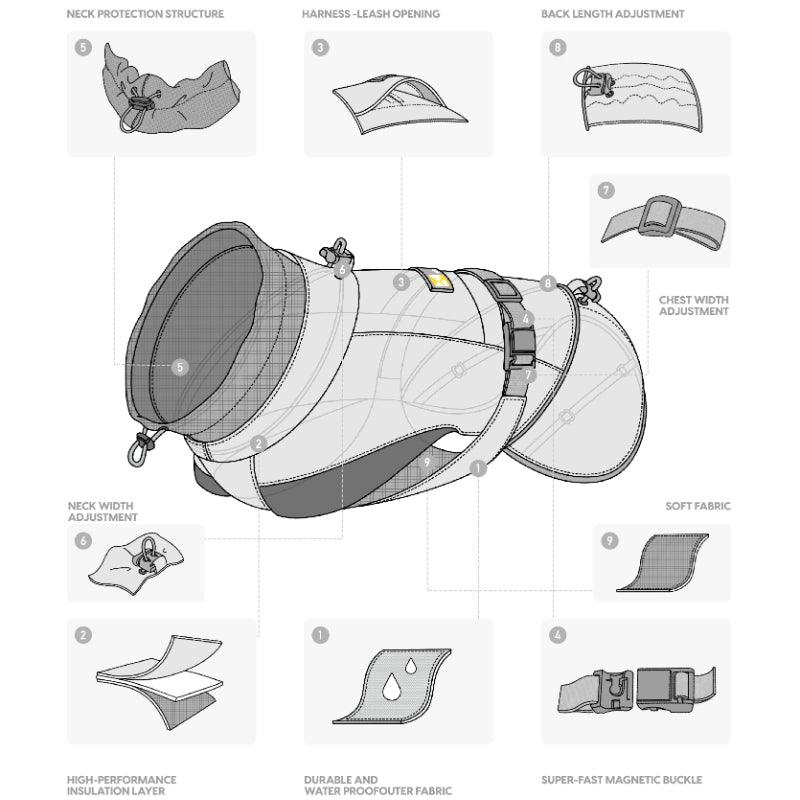 NECK PROTECTION STRUCTURE

5

HARNESS -LEASH OPENING

3

BACK LENGTH ADJUSTMENT

8

7

CHEST WIDTH ADJUSTMENT

6

3

8

4

7

5

2

9

1

NECK WIDTH ADJUSTMENT

6

SOFT FABRIC

9

2

1

4

HIGH-PERFORMANCE INSULATION LAYER

DURABLE AND WATER PROOFOUTER FABRIC

SUPER-FAST MAGNETIC BUCKLE