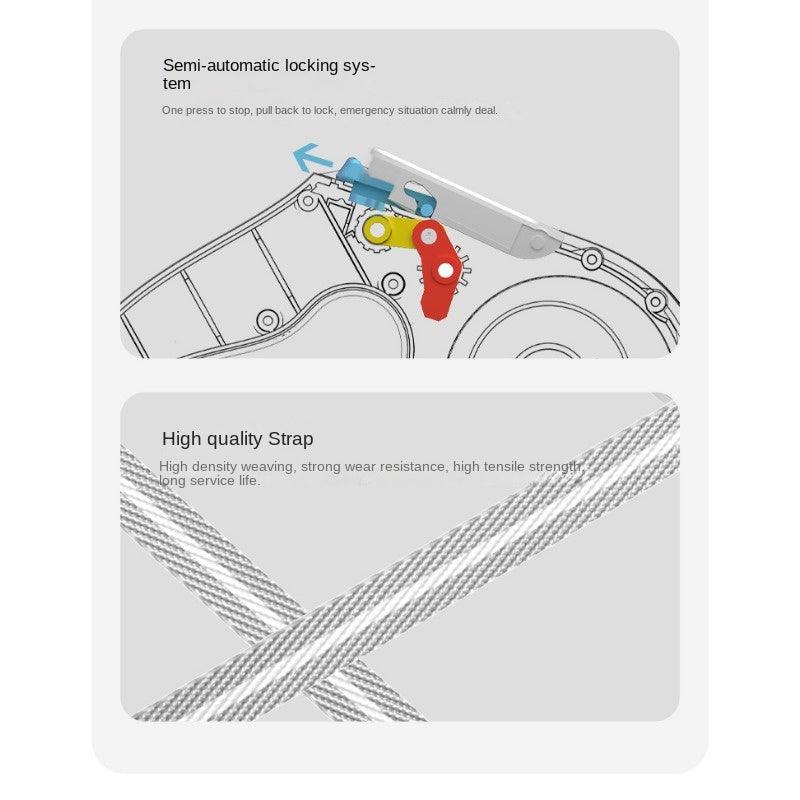 Semi-automatic locking system

One press to stop, pull back to lock, emergency situation calmly deal.

High quality Strap

High density weaving, strong wear resistance, high tensile strength, long service life.